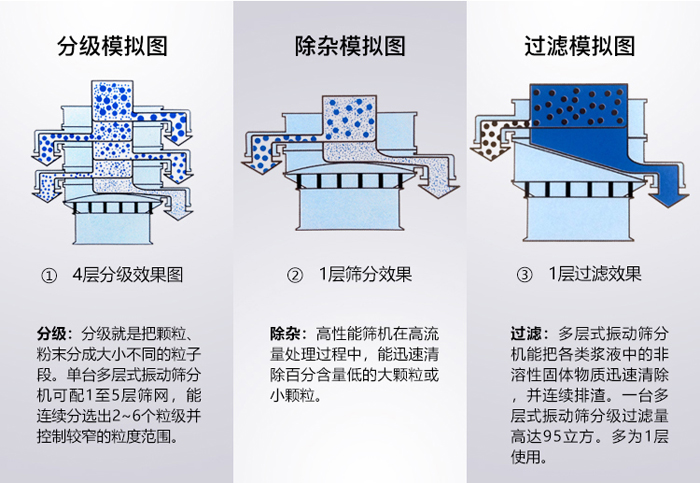 分级模拟图

① 4层分级效果图

分级：分级就是把颗粒、粉末分成大小不同的粒子段。单台多层式振动筛分机可配1至5层筛网，能连续分选出2~6个粒级并控制较窄的粒度范围。

除杂模拟图

② 1层筛分效果

除杂：高性能筛机在高流量处理过程中，能迅速清除百分含量低的大颗粒或小颗粒。

过滤模拟图

③ 1层过滤效果

过滤：多层式振动筛分机能把各类浆液中的非溶性固体物质迅速清除，并连续排渣。一台多层式振动筛分级过滤量高达95立方。多为1层使用。